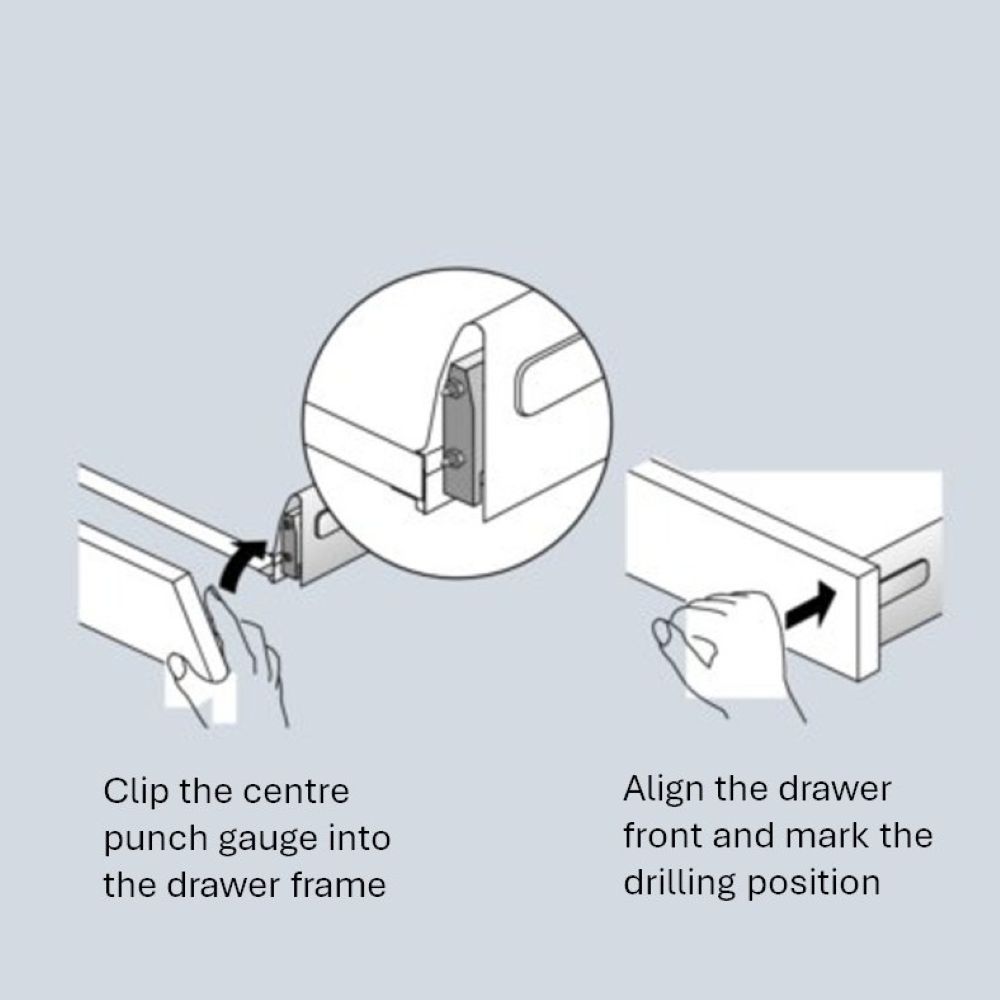 Clip the centre punch gauge into the drawer frame

Align the drawer front and mark the drilling position