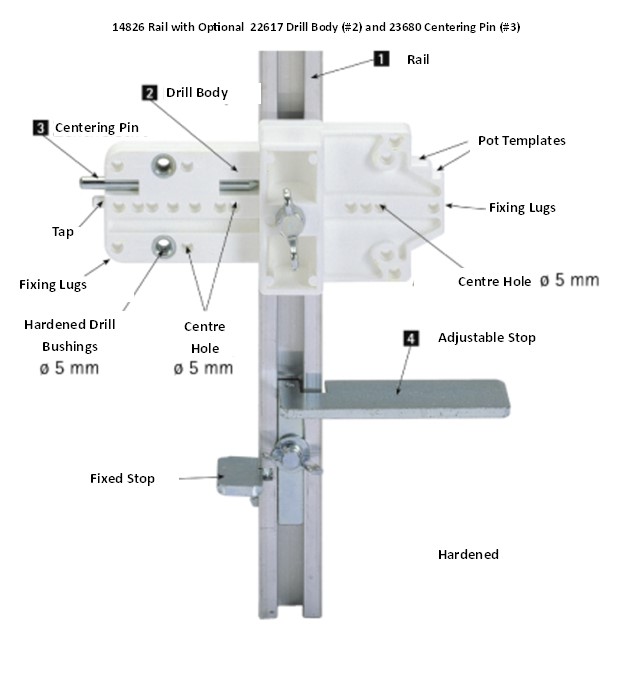 14826 Rail with Optional 22617 Drill Body (#2) and 23680 Centering Pin (#3)

1 Rail

2 Drill Body

3 Centering Pin

Pot Templates

Fixing Lugs

Tap

Fixing Lugs

Centre Hole ø 5 mm

Hardened Drill Bushings ø 5 mm

Centre Hole ø 5 mm

4 Adjustable Stop

Fixed Stop

Hardened